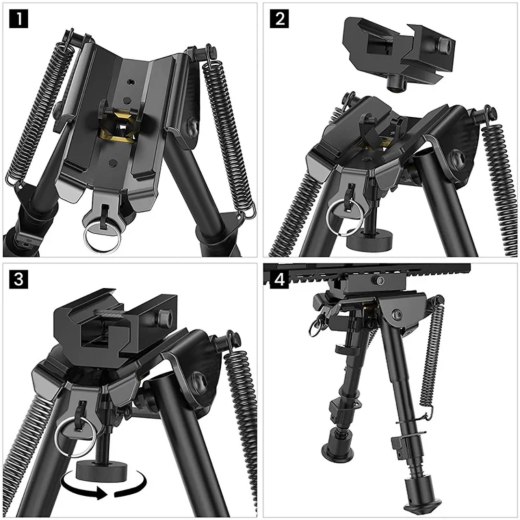 1

2

3

4